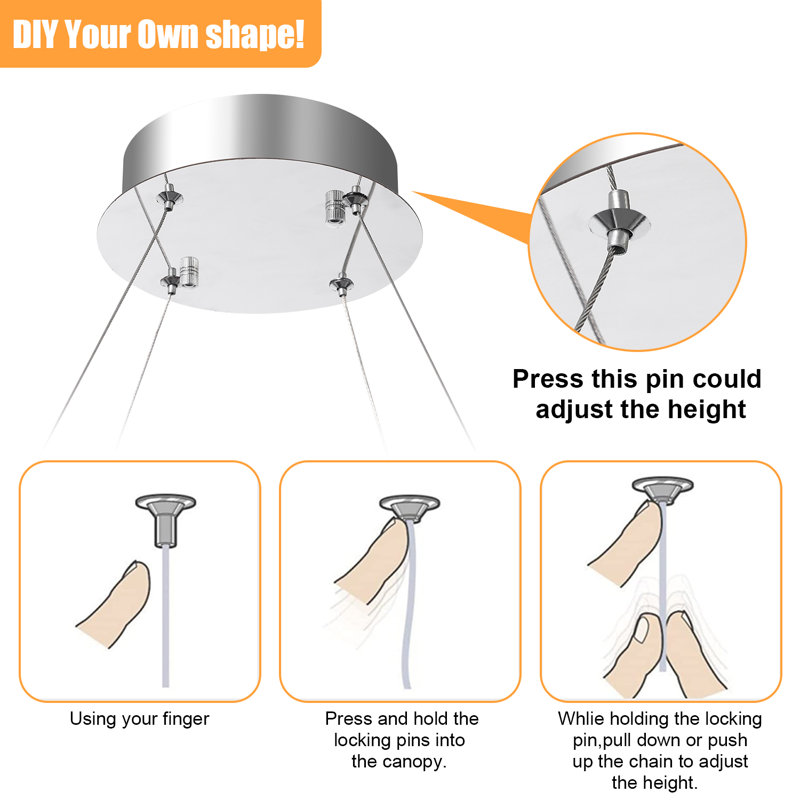 DIY Your Own shape!

Press this pin could adjust the height

Using your finger

Press and hold the locking pins into the canopy.

Whlie holding the locking pin,pull down or push up the chain to adjust the height.