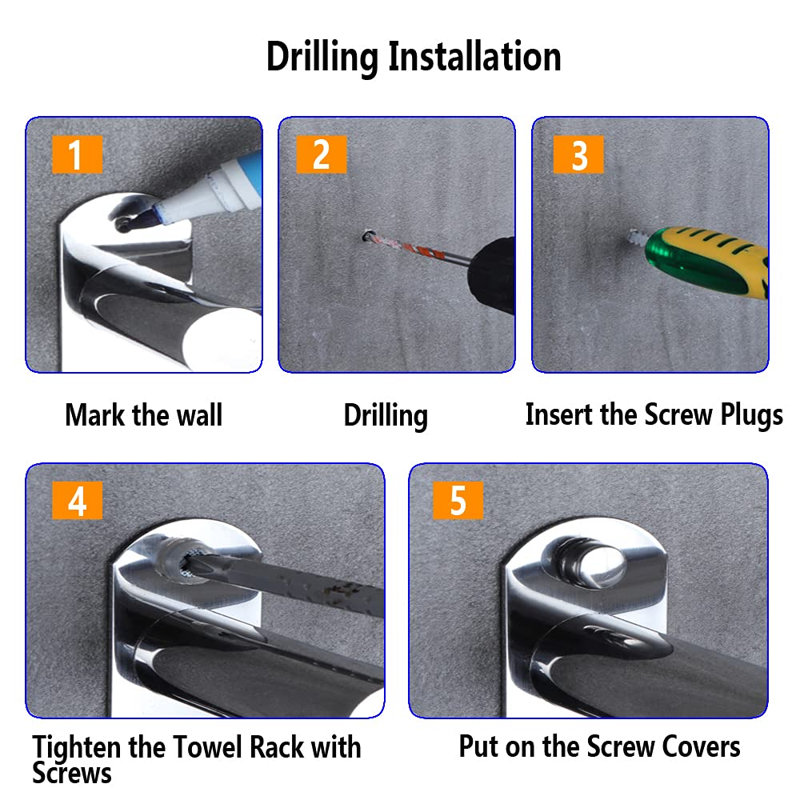 Drilling Installation

1

Mark the wall

2

Drilling

3

Insert the Screw Plugs

4

Tighten the Towel Rack with Screws

5

Put on the Screw Covers