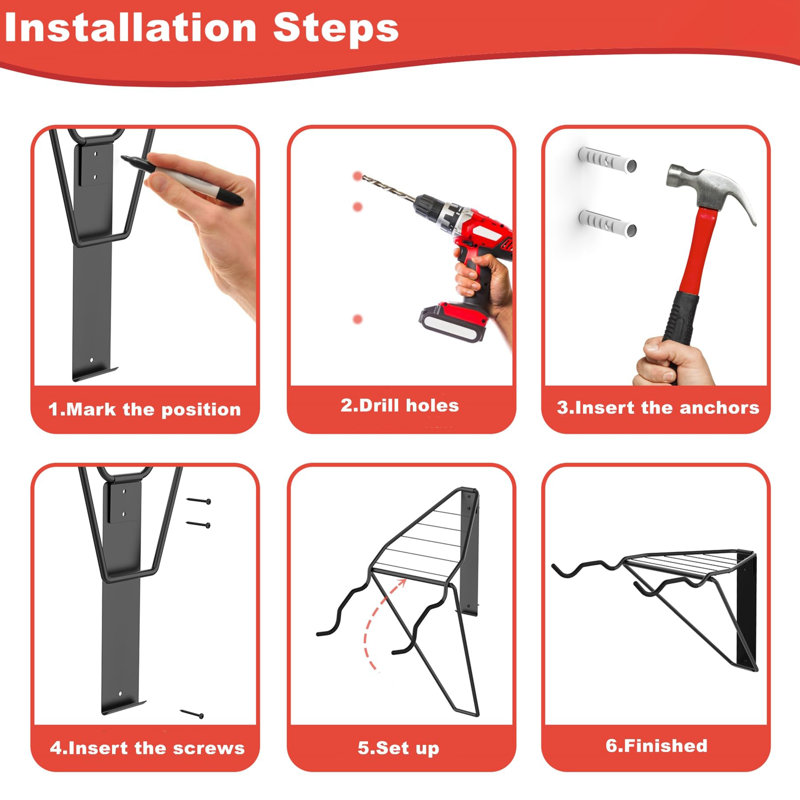 Installation Steps

1.Mark the position

2.Drill holes

3.Insert the anchors

4.Insert the screws

5.Set up

6.Finished