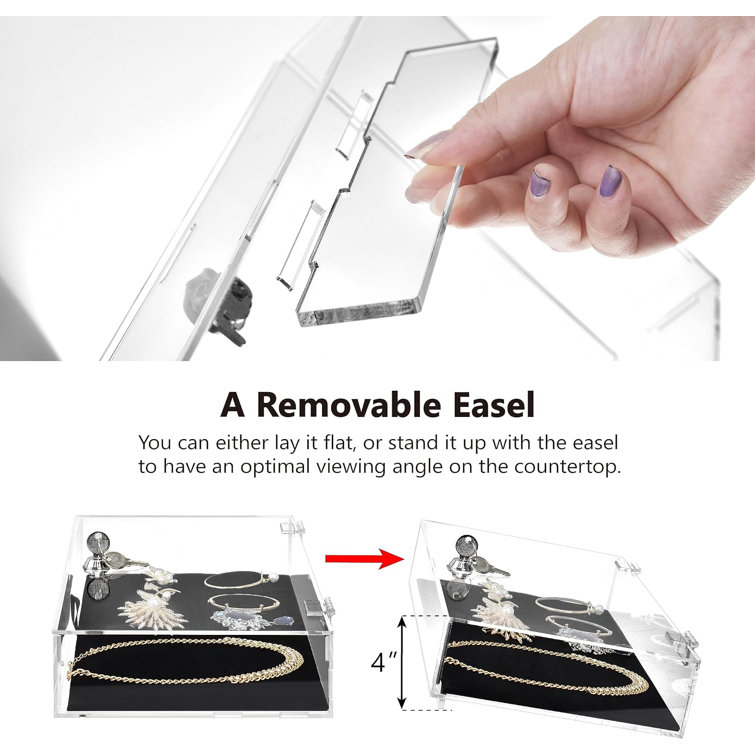 A Removable Easel

You can either lay it flat, or stand it up with the easel to have an optimal viewing angle on the countertop.

4"