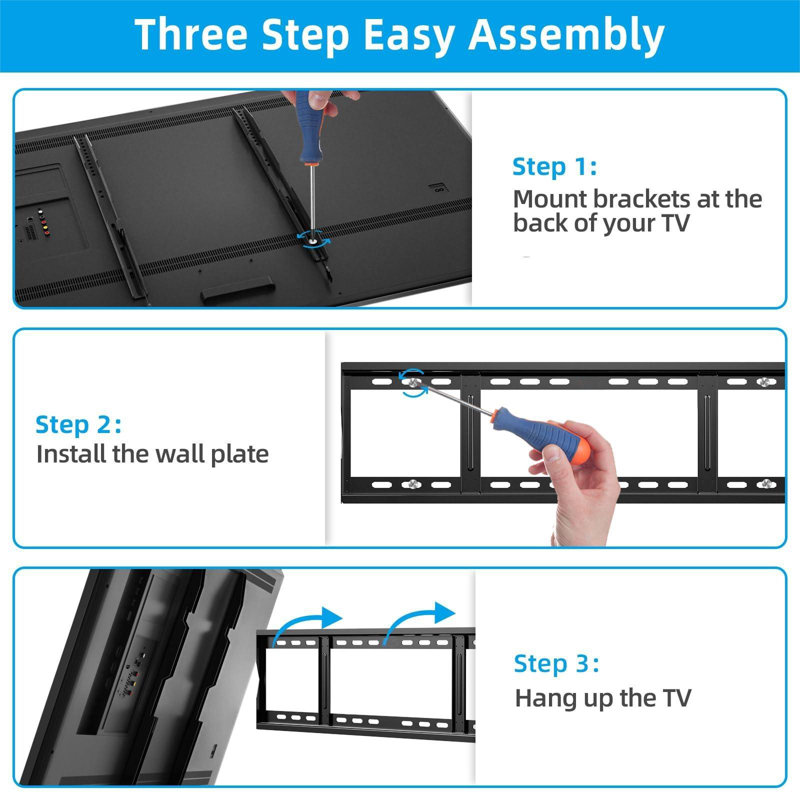 Three Step Easy Assembly

Step 1:
Mount brackets at the back of your TV

Step 2:
Install the wall plate

Step 3:
Hang up the TV