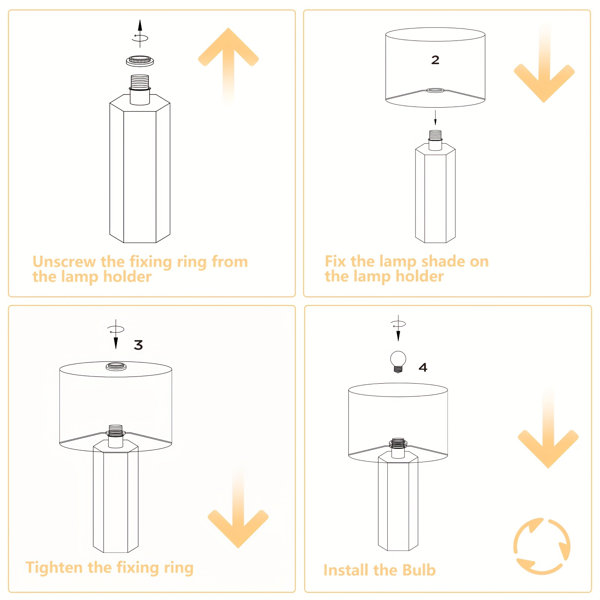 Unscrew the fixing ring from the lamp holder

2

Fix the lamp shade on the lamp holder

3

Tighten the fixing ring

4

Install the Bulb