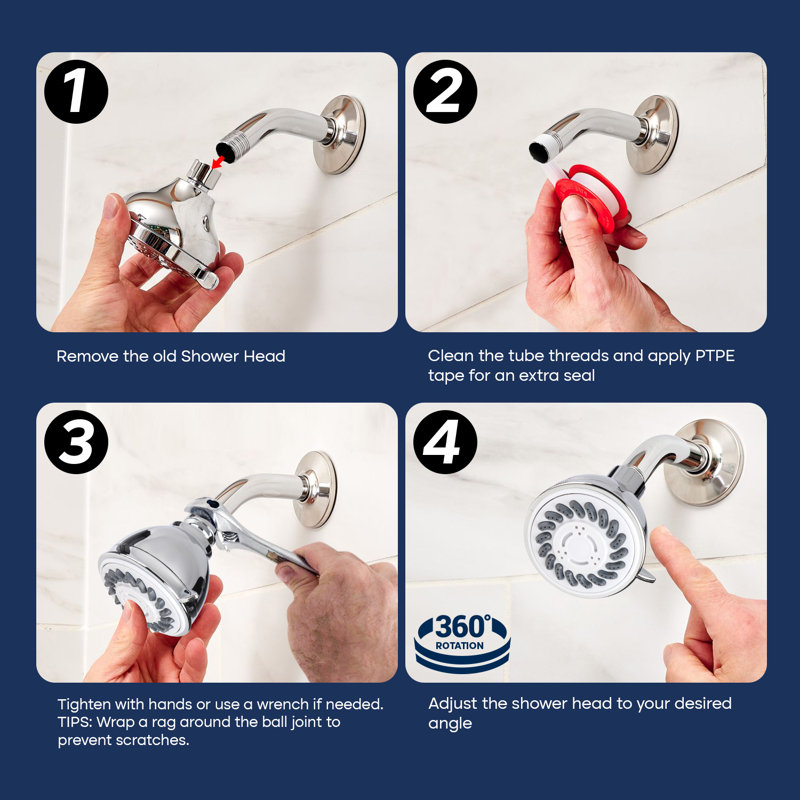 1

Remove the old Shower Head

2

Clean the tube threads and apply PTPE tape for an extra seal

3

Tighten with hands or use a wrench if needed. TIPS: Wrap a rag around the ball joint to prevent scratches.

4

360° ROTATION

Adjust the shower head to your desired angle