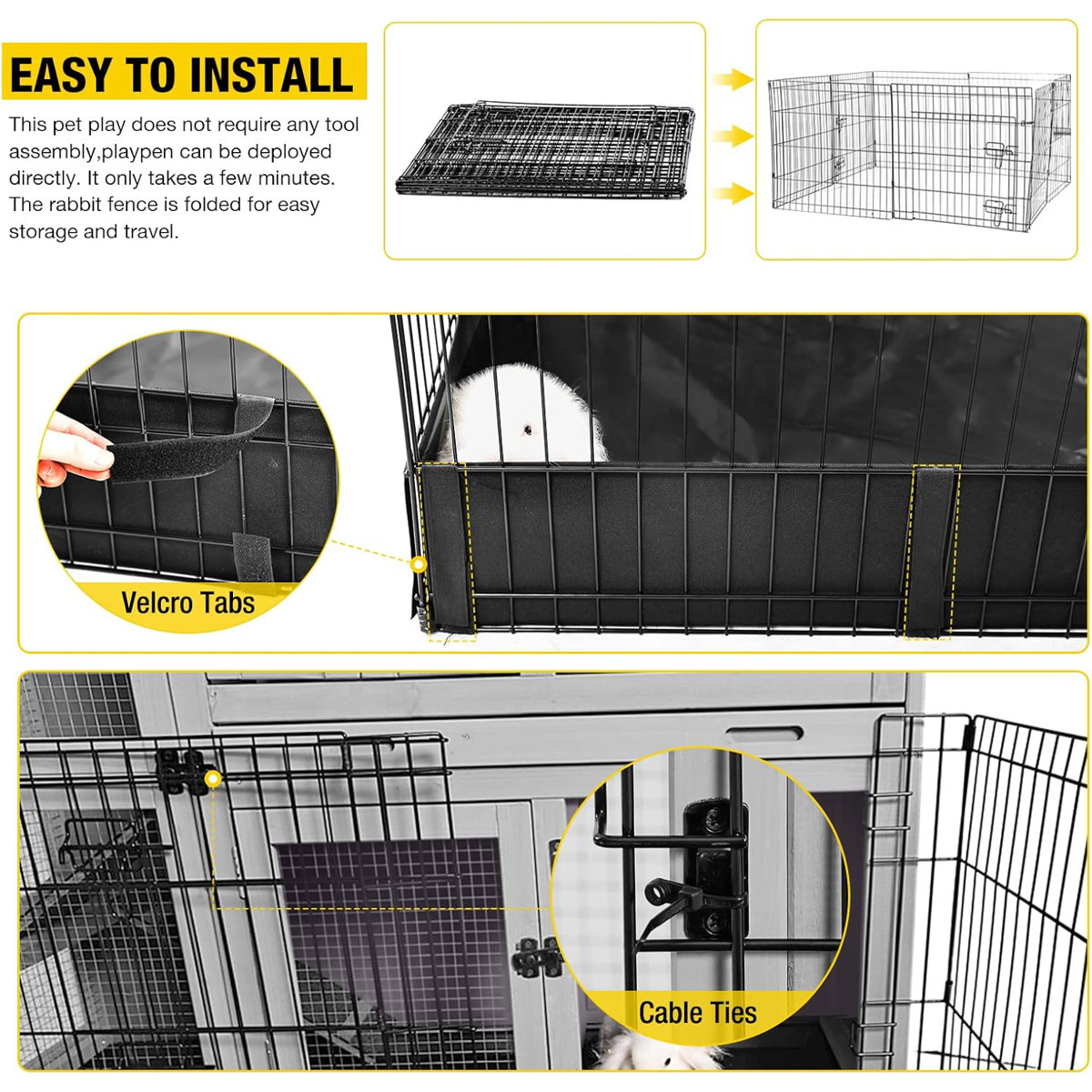 EASY TO INSTALL

This pet play does not require any tool assembly,playpen can be deployed directly. It only takes a few minutes. The rabbit fence is folded for easy storage and travel.

Velcro Tabs

Cable Ties