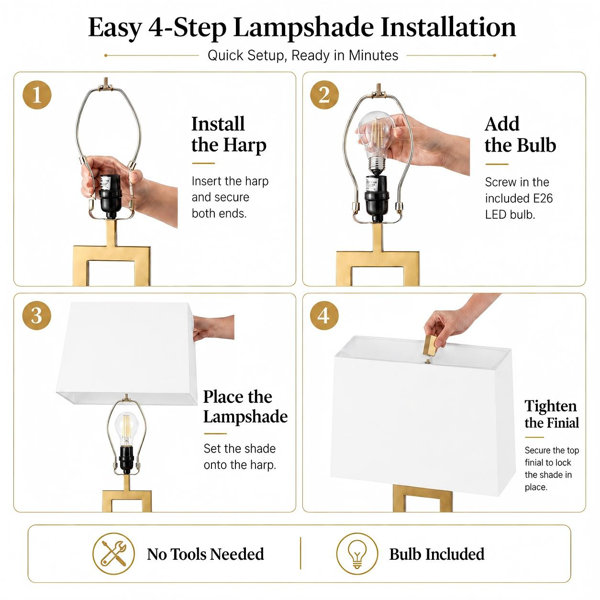 Easy 4-Step Lampshade Installation

Quick Setup, Ready in Minutes

1

Install the Harp

Insert the harp and secure both ends.

2

Add the Bulb

Screw in the included E26 LED bulb.

3

Place the Lampshade

Set the shade onto the harp.

4

Tighten the Finial

Secure the top finial to lock the shade in place.

No Tools Needed

Bulb Included