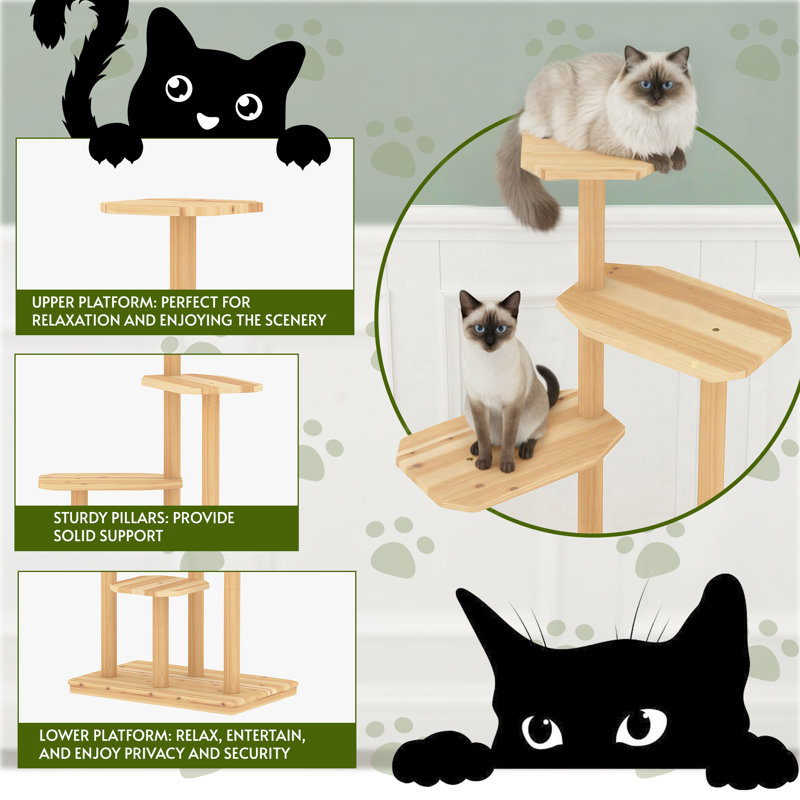 UPPER PLATFORM: PERFECT FOR RELAXATION AND ENJOYING THE SCENERY

STURDY PILLARS: PROVIDE SOLID SUPPORT

LOWER PLATFORM: RELAX, ENTERTAIN, AND ENJOY PRIVACY AND SECURITY