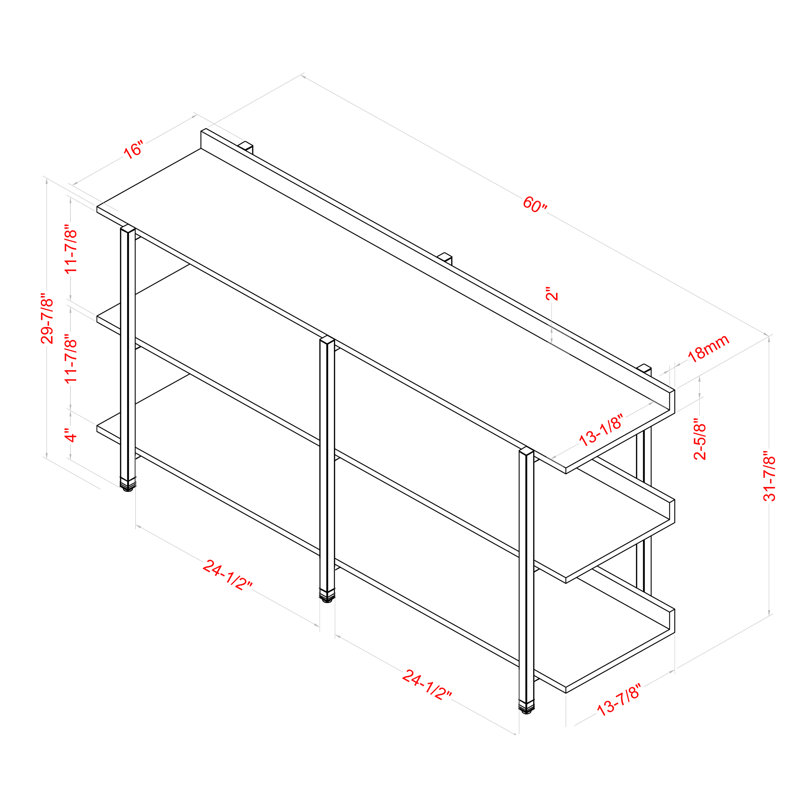 16"
60"
29-7/8"
11-7/8"
11-7/8"
4"
2"
18mm
13-1/8"
2-5/8"
31-7/8"
24-1/2"
24-1/2"
13-7/8"