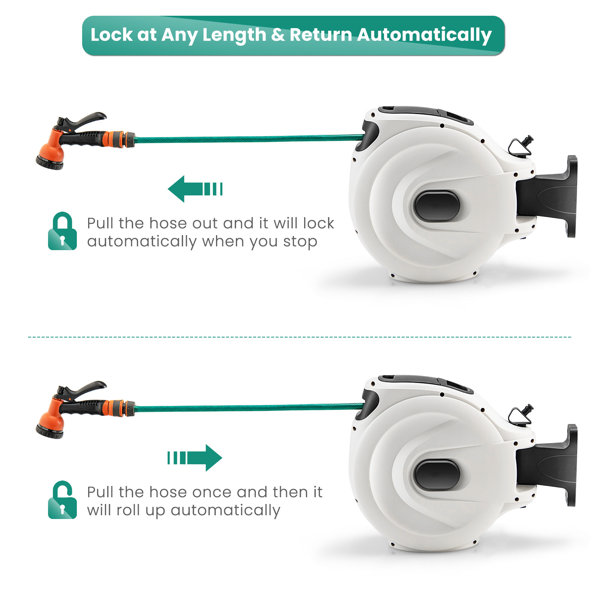 Lock at Any Length & Return Automatically

Pull the hose out and it will lock automatically when you stop

Pull the hose once and then it will roll up automatically