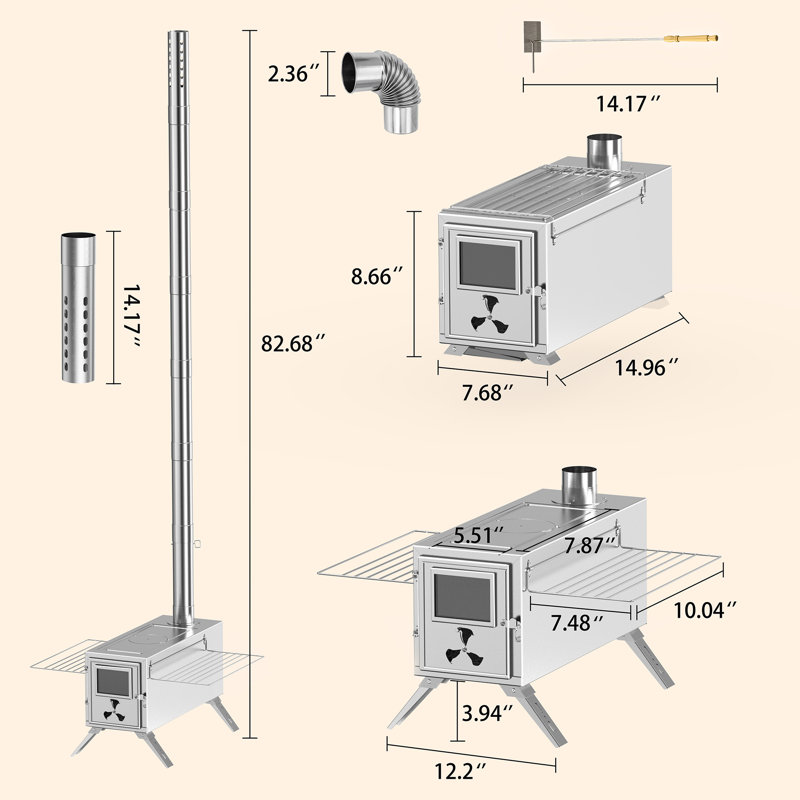 2.36″

14.17″

14.17″

82.68″

8.66″

7.68″

14.96″

5.51″

7.87″

7.48″

10.04″

3.94″

12.2″