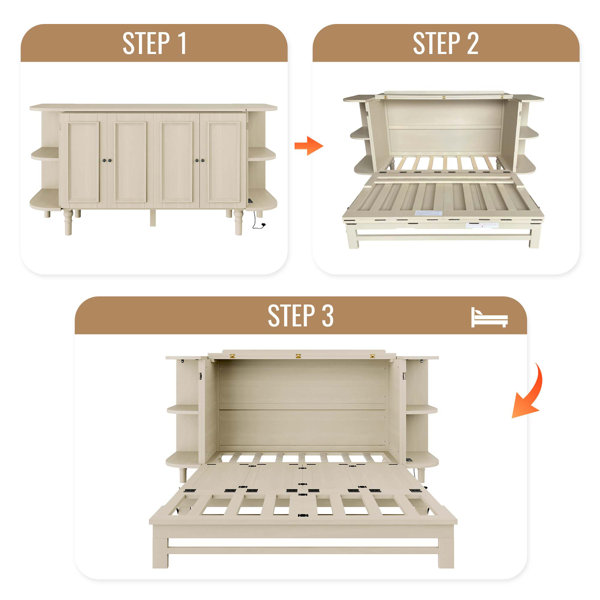 STEP 1

STEP 2

STEP 3