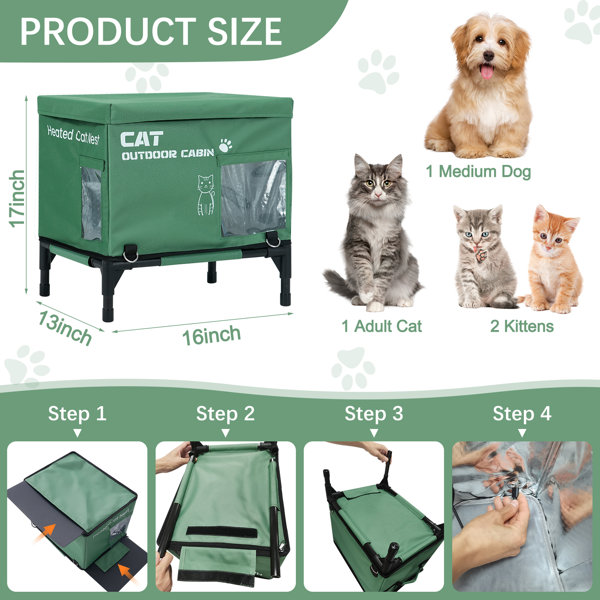 PRODUCT SIZE

Heated Cat Nest

CAT
OUTDOOR CABIN

17inch

13inch

16inch

1 Medium Dog

1 Adult Cat

2 Kittens

Step 1

Step 2

Step 3

Step 4