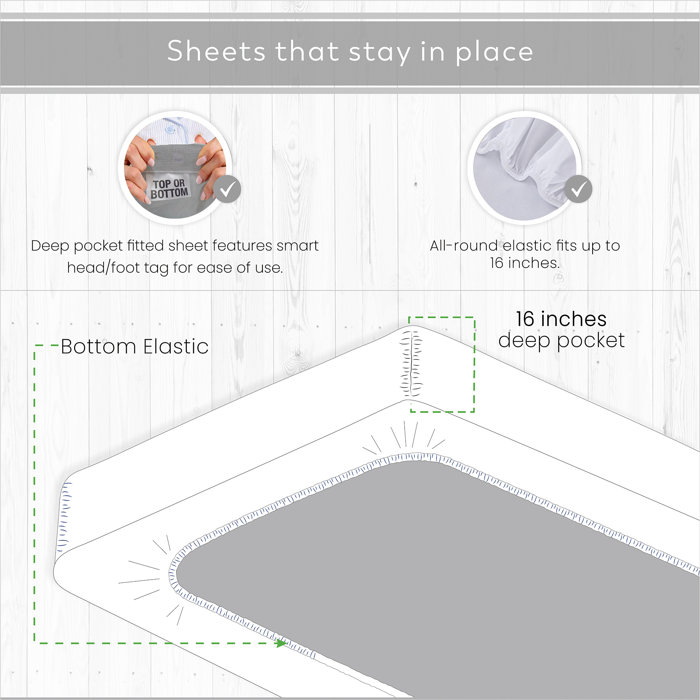 Sheets that stay in place

TOP OR BOTTOM

Deep pocket fitted sheet features smart head/foot tag for ease of use.

All-round elastic fits up to 16 inches.

Bottom Elastic

16 inches deep pocket