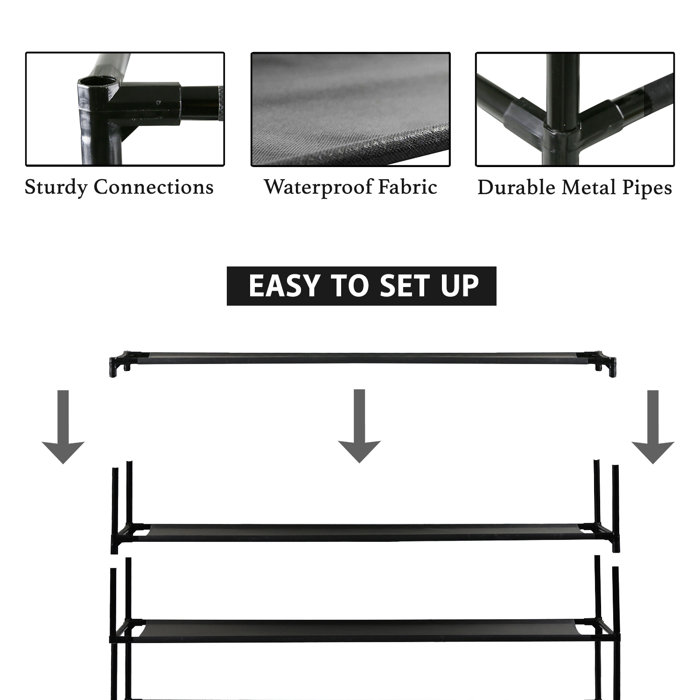 Sturdy Connections

Waterproof Fabric

Durable Metal Pipes

EASY TO SET UP