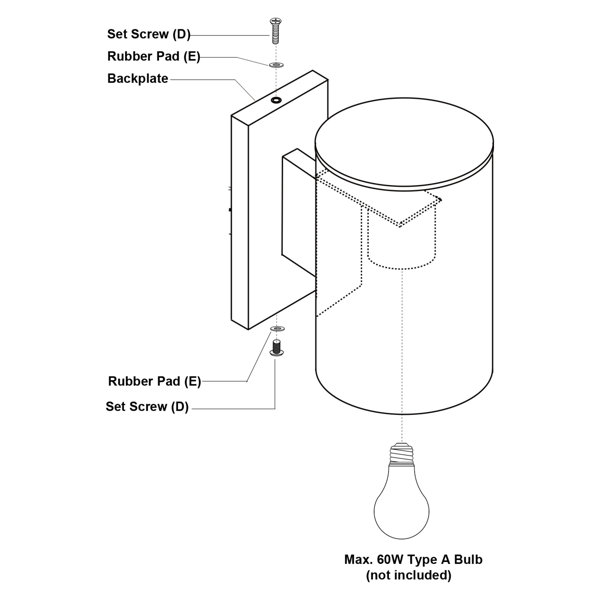 Set Screw (D)
Rubber Pad (E)
Backplate

Rubber Pad (E)
Set Screw (D)

Max. 60W Type A Bulb
(not included)