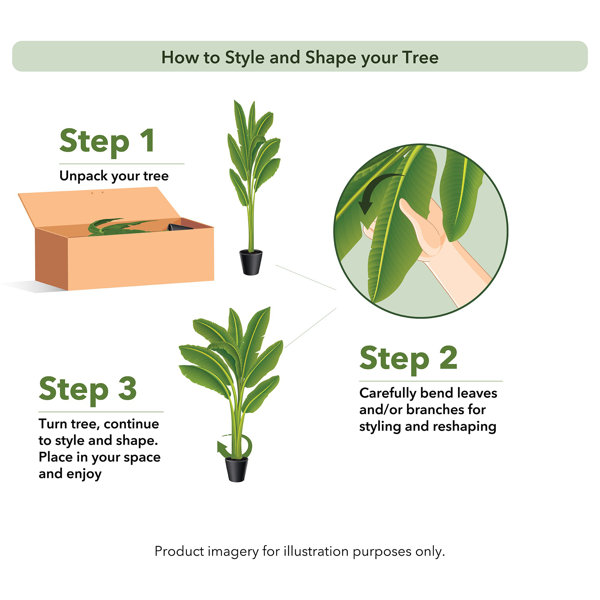 How to Style and Shape your Tree

Step 1

Unpack your tree

Step 2

Carefully bend leaves and/or branches for styling and reshaping

Step 3

Turn tree, continue to style and shape. Place in your space and enjoy

Product imagery for illustration purposes only.