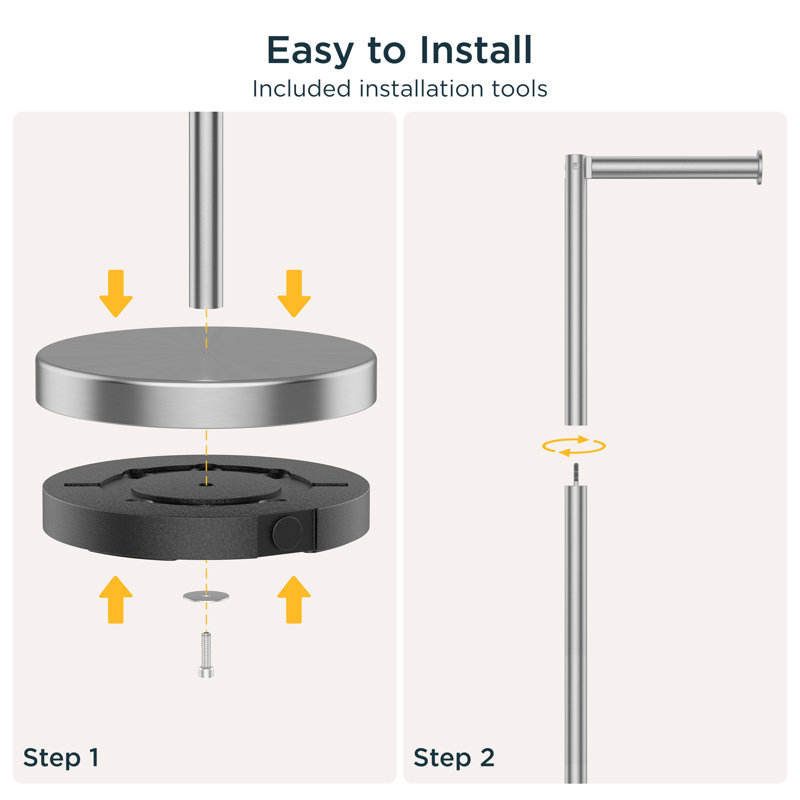 Easy to Install
Included installation tools

Step 1

Step 2