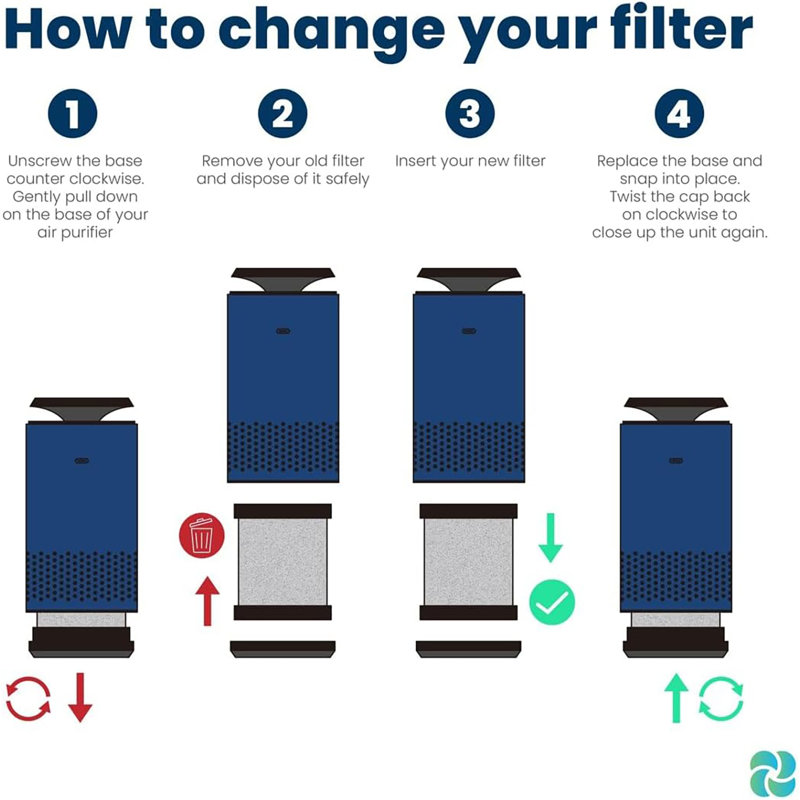 How to change your filter

1

Unscrew the base counter clockwise. Gently pull down on the base of your air purifier

2

Remove your old filter and dispose of it safely

3

Insert your new filter

4

Replace the base and snap into place. Twist the cap back on clockwise to close up the unit again.