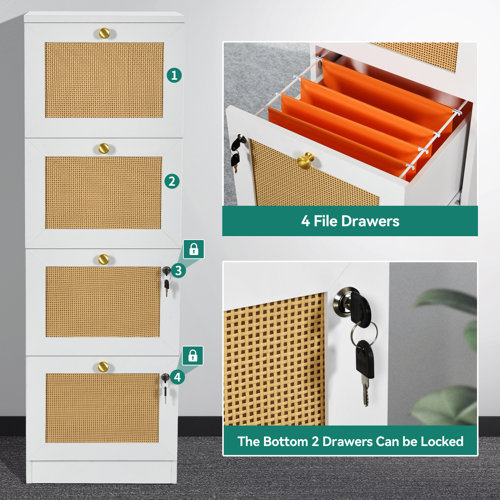 1

2

3

4

4 File Drawers

The Bottom 2 Drawers Can be Locked