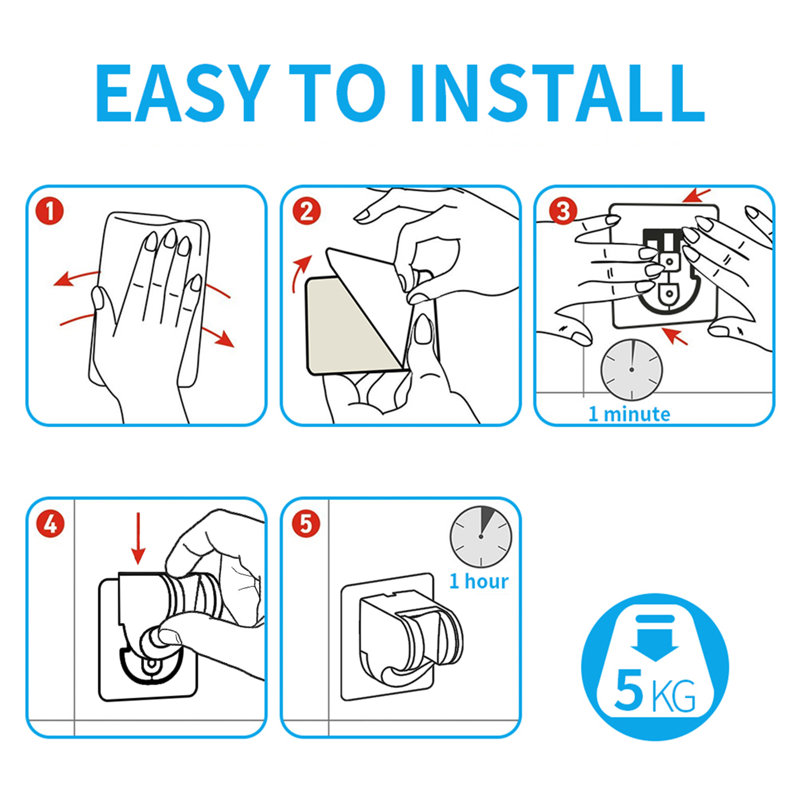 EASY TO INSTALL

1

2

3

1 minute

4

5

1 hour

5 KG