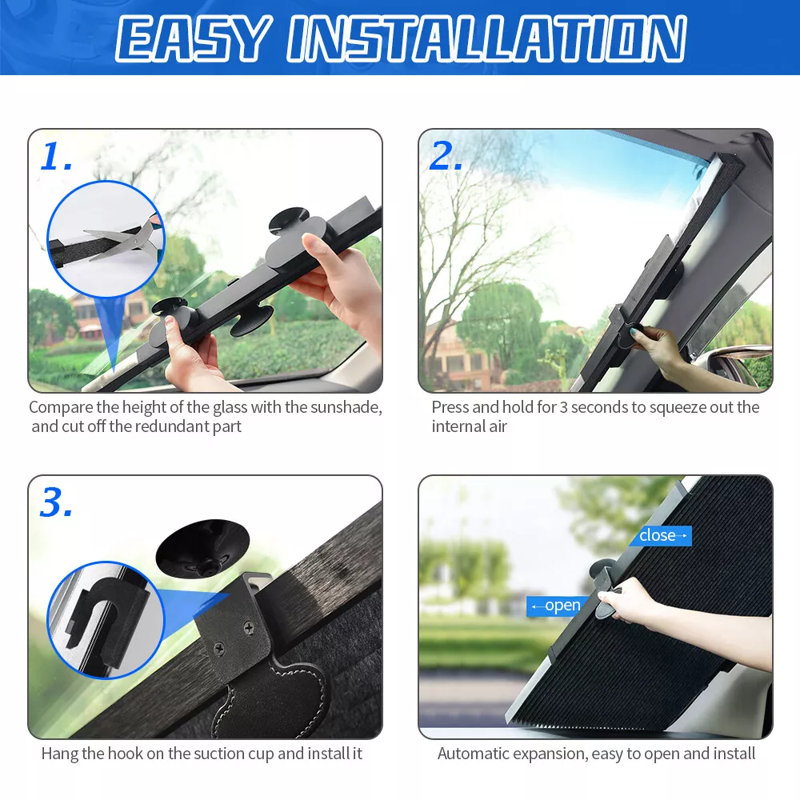 EASY INSTALLATION

1.

Compare the height of the glass with the sunshade, and cut off the redundant part

2.

Press and hold for 3 seconds to squeeze out the internal air

3.

Hang the hook on the suction cup and install it

close→

←open

Automatic expansion, easy to open and install