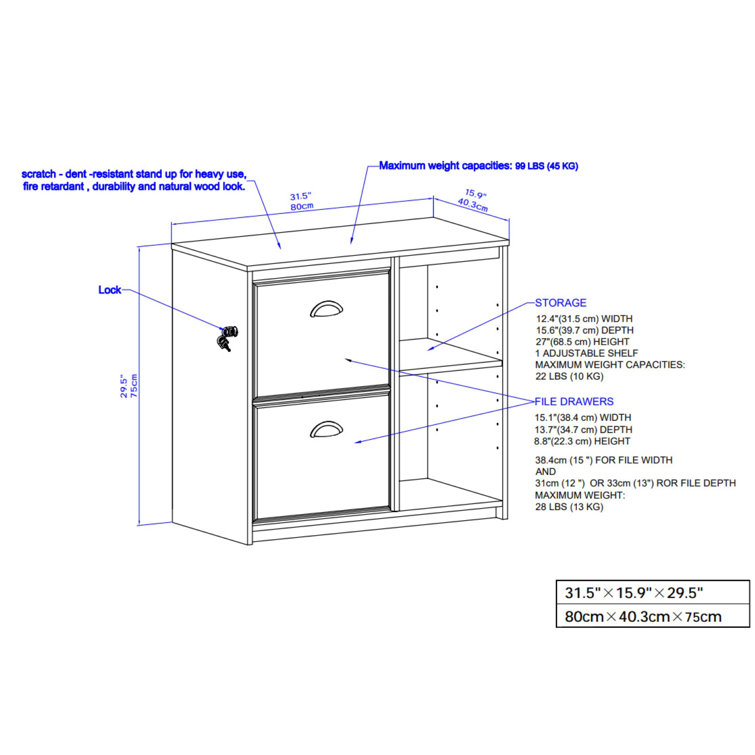 scratch - dent -resistant stand up for heavy use, fire retardant , durability and natural wood look.

Maximum weight capacities: 99 LBS (45 KG)

31.5"
80cm

15.9"
40.3cm

Lock

29.5"
75cm

STORAGE
12.4"(31.5 cm) WIDTH
15.6"(39.7 cm) DEPTH
27"(68.5 cm) HEIGHT
1 ADJUSTABLE SHELF
MAXIMUM WEIGHT CAPACITIES:
22 LBS (10 KG)

FILE DRAWERS
15.1"(38.4 cm) WIDTH
13.7"(34.7 cm) DEPTH
8.8"(22.3 cm) HEIGHT

38.4cm (15 ") FOR FILE WIDTH
AND
31cm (12 ") OR 33cm (13") ROR FILE DEPTH
MAXIMUM WEIGHT:
28 LBS (13 KG)

| 31.5"×15.9"×29.5" |
|---|
| 80cm×40.3cm×75cm |