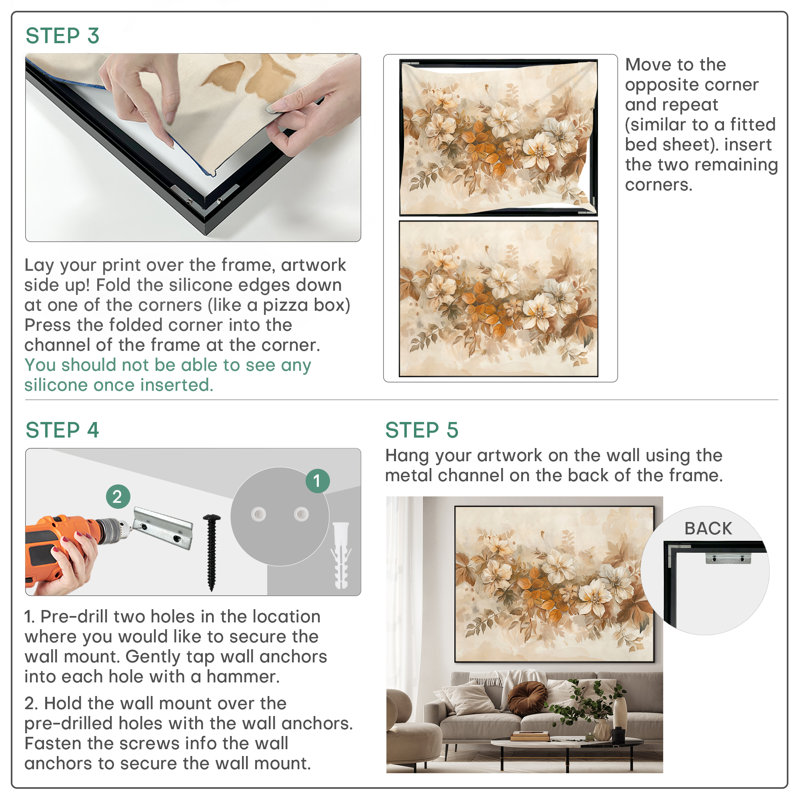 STEP 3

Lay your print over the frame, artwork side up! Fold the silicone edges down at one of the corners (like a pizza box) Press the folded corner into the channel of the frame at the corner. You should not be able to see any silicone once inserted.

Move to the opposite corner and repeat (similar to a fitted bed sheet). insert the two remaining corners.

STEP 4

2

1

1. Pre-drill two holes in the location where you would like to secure the wall mount. Gently tap wall anchors into each hole with a hammer.

2. Hold the wall mount over the pre-drilled holes with the wall anchors. Fasten the screws info the wall anchors to secure the wall mount.

STEP 5

Hang your artwork on the wall using the metal channel on the back of the frame.

BACK