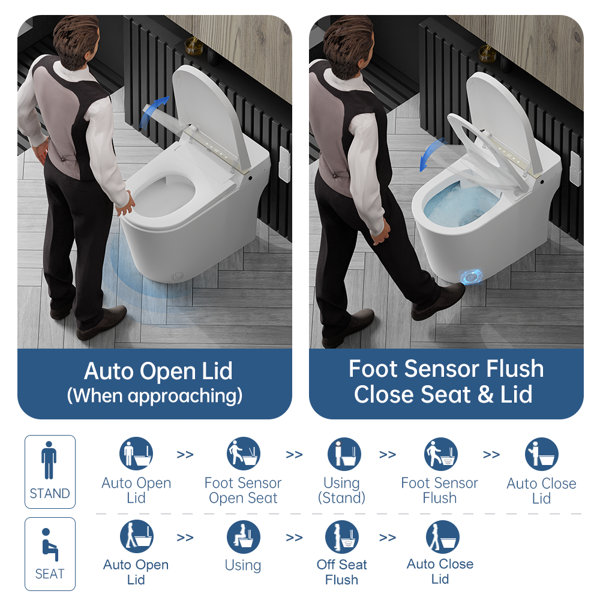 Auto Open Lid
(When approaching)

Foot Sensor Flush
Close Seat & Lid

STAND

Auto Open Lid >> Foot Sensor Open Seat >> Using (Stand) >> Foot Sensor Flush >> Auto Close Lid

SEAT

Auto Open Lid >> Using >> Off Seat Flush >> Auto Close Lid