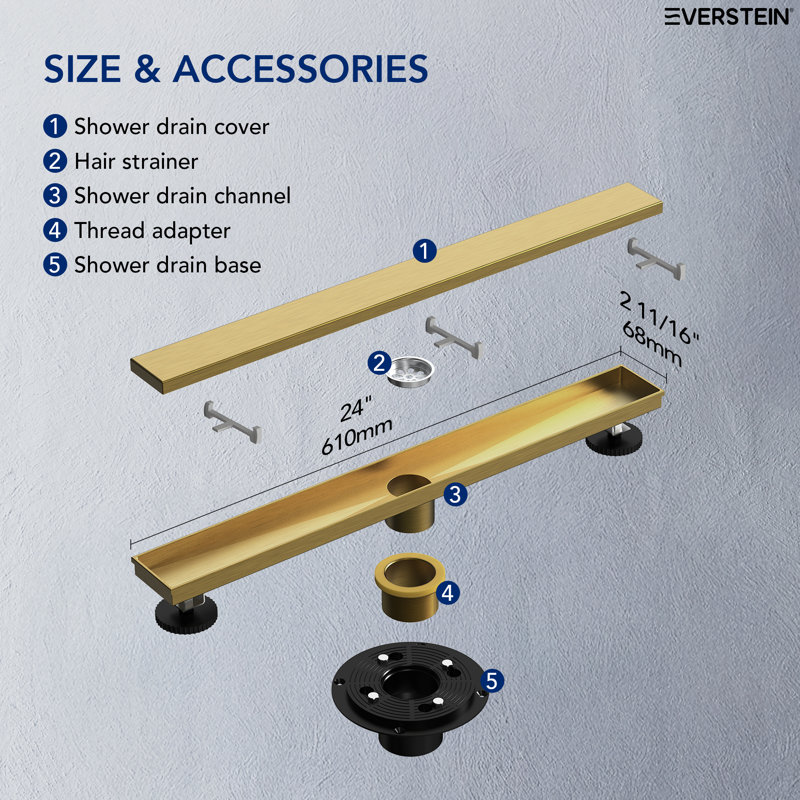 EVERSTEIN

SIZE & ACCESSORIES

1 Shower drain cover
2 Hair strainer
3 Shower drain channel
4 Thread adapter
5 Shower drain base

1

2 11/16"
68mm

2

24"
610mm

3

4

5