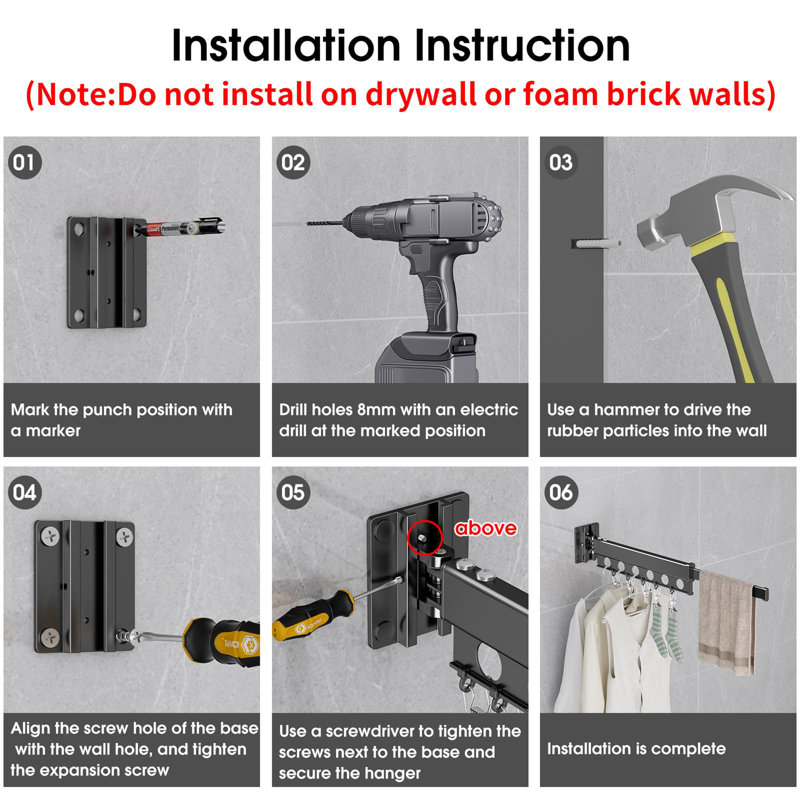 Installation Instruction
(Note:Do not install on drywall or foam brick walls)

01

Mark the punch position with a marker

02

Drill holes 8mm with an electric drill at the marked position

03

Use a hammer to drive the rubber particles into the wall

04

Align the screw hole of the base with the wall hole, and tighten the expansion screw

05

above

Use a screwdriver to tighten the screws next to the base and secure the hanger

06

Installation is complete