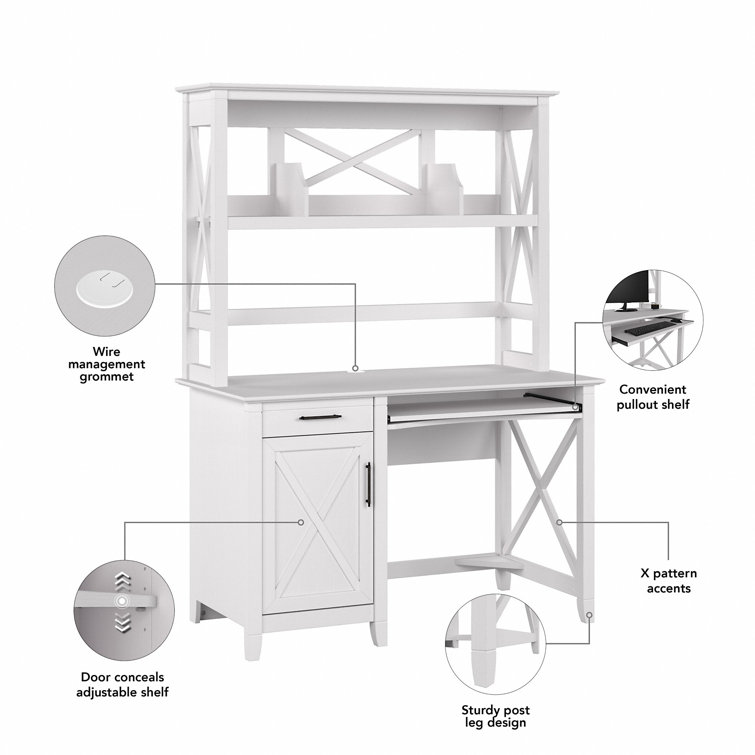 Wire management grommet

Convenient pullout shelf

X pattern accents

Door conceals adjustable shelf

Sturdy post leg design