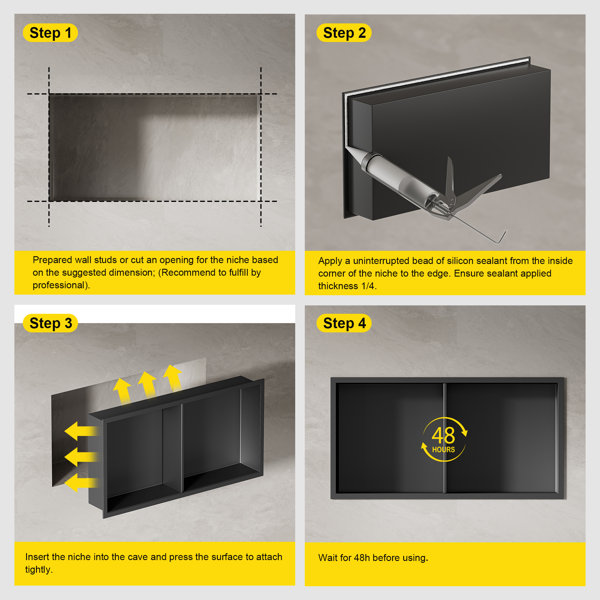 Step 1

Prepared wall studs or cut an opening for the niche based on the suggested dimension; (Recommend to fulfill by professional).

Step 2

Apply a uninterrupted bead of silicon sealant from the inside corner of the niche to the edge. Ensure sealant applied thickness 1/4.

Step 3

Insert the niche into the cave and press the surface to attach tightly.

Step 4

48 HOURS

Wait for 48h before using.