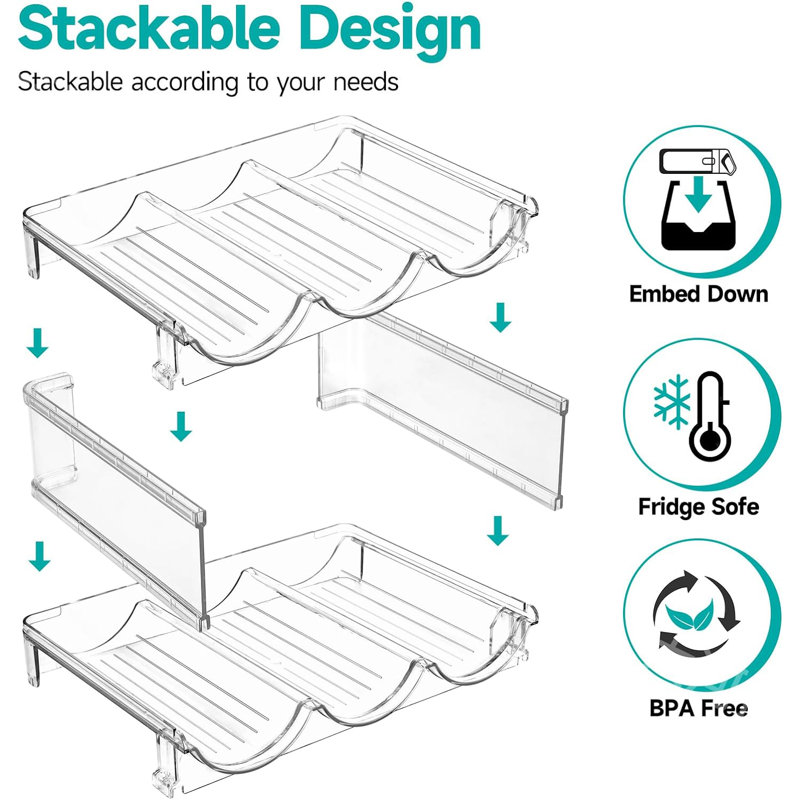 Stackable Design

Stackable according to your needs

Embed Down

Fridge Sofe

BPA Free