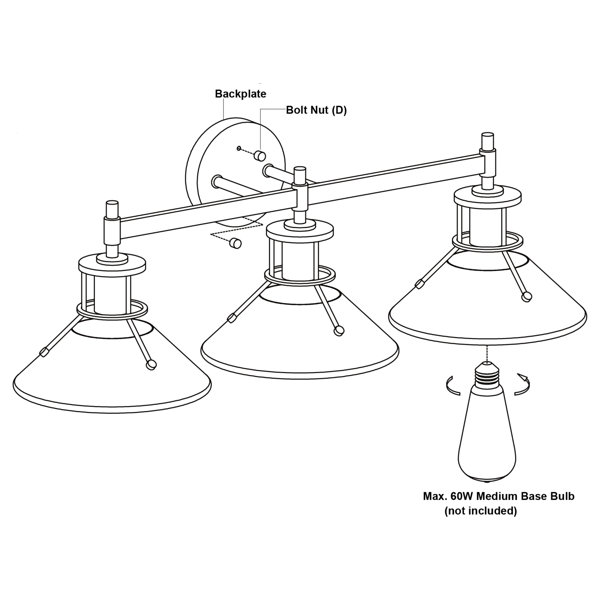 Backplate

Bolt Nut (D)

Max. 60W Medium Base Bulb
(not included)