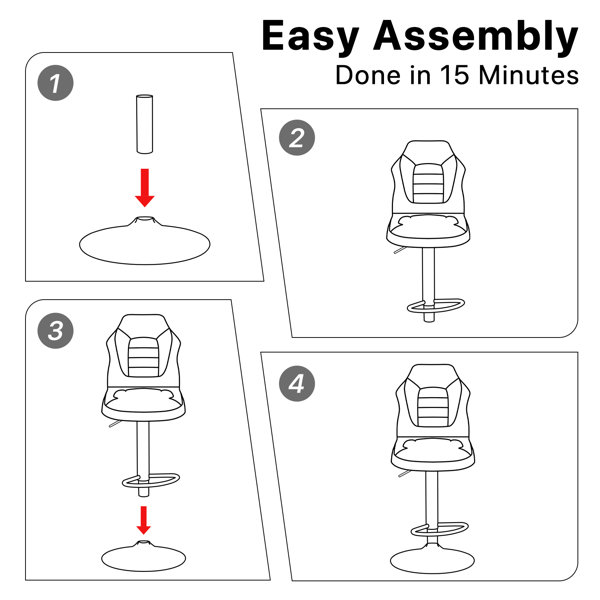 Easy Assembly
Done in 15 Minutes

1

2

3

4