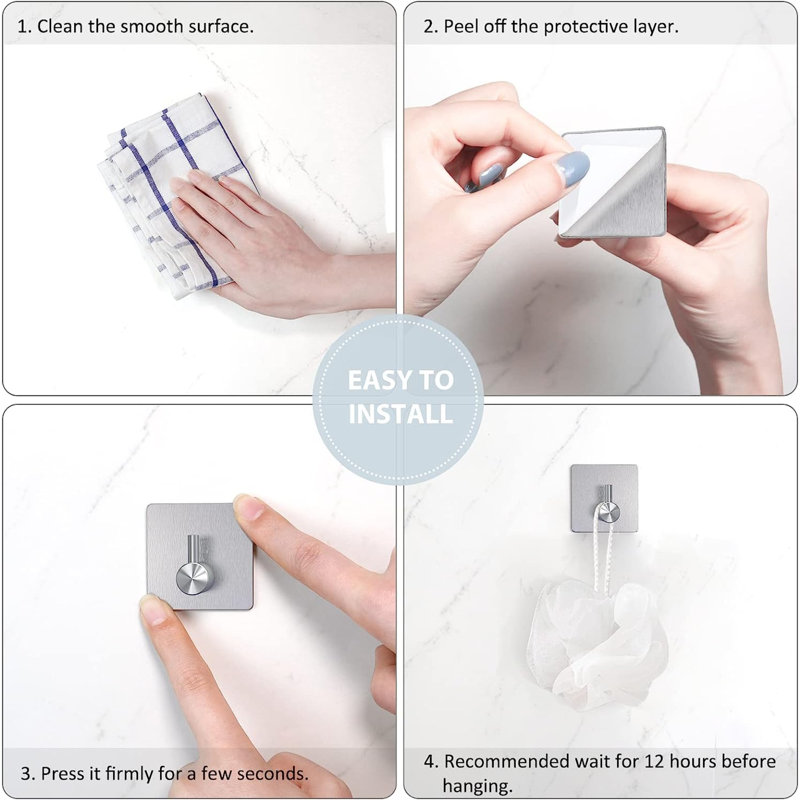 1. Clean the smooth surface.

2. Peel off the protective layer.

EASY TO INSTALL

3. Press it firmly for a few seconds.

4. Recommended wait for 12 hours before hanging.