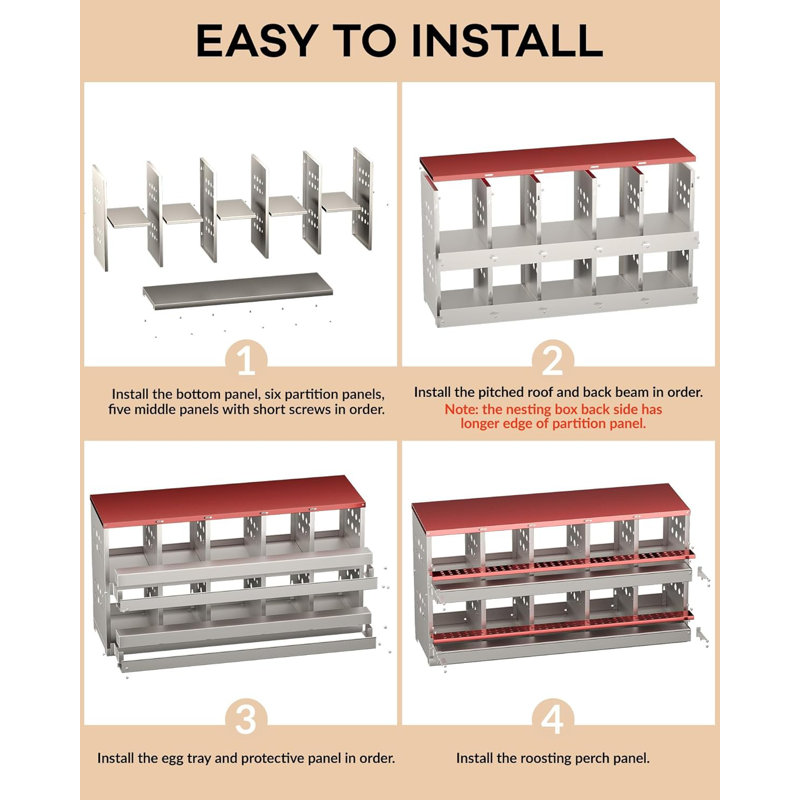 EASY TO INSTALL

1

Install the bottom panel, six partition panels, five middle panels with short screws in order.

2

Install the pitched roof and back beam in order.

Note: the nesting box back side has longer edge of partition panel.

3

Install the egg tray and protective panel in order.

4

Install the roosting perch panel.