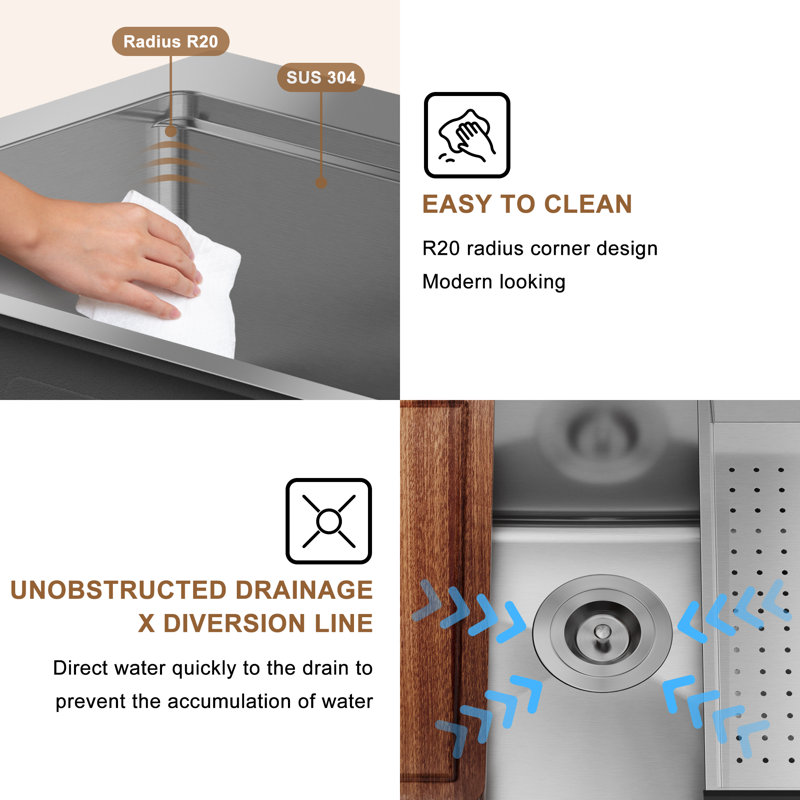 Radius R20

SUS 304

EASY TO CLEAN

R20 radius corner design
Modern looking

UNOBSTRUCTED DRAINAGE
X DIVERSION LINE

Direct water quickly to the drain to prevent the accumulation of water