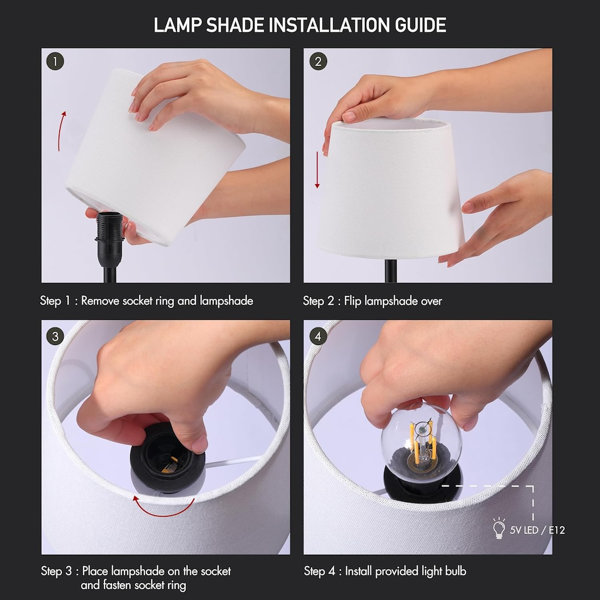 LAMP SHADE INSTALLATION GUIDE

1

Step 1 : Remove socket ring and lampshade

2

Step 2 : Flip lampshade over

3

Step 3 : Place lampshade on the socket and fasten socket ring

4

5V LED / E12

Step 4 : Install provided light bulb