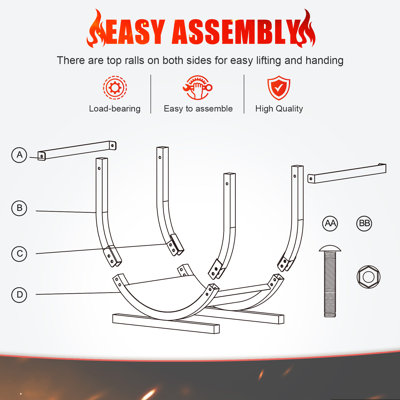 EASY ASSEMBLY

There are top ralls on both sides for easy lifting and handing

Load-bearing

Easy to assemble

High Quality

A

B

C

D

AA

BB