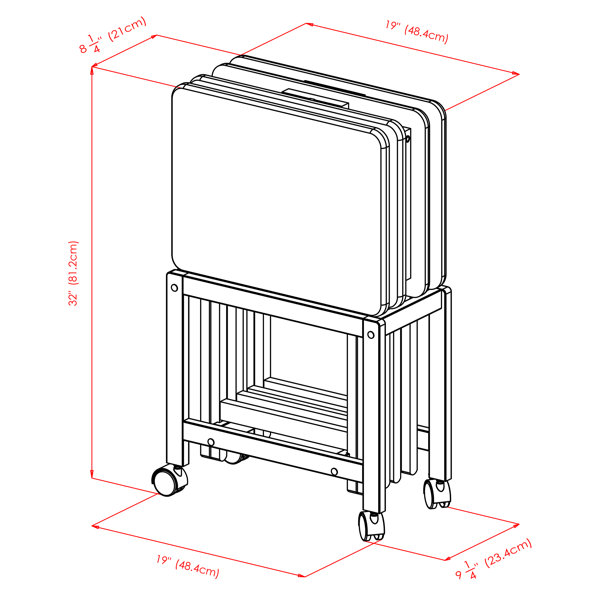 $8\frac{1}{4}$" (21cm)

19" (48.4cm)

32" (81.2cm)

19" (48.4cm)

$9\frac{1}{4}$" (23.4cm)