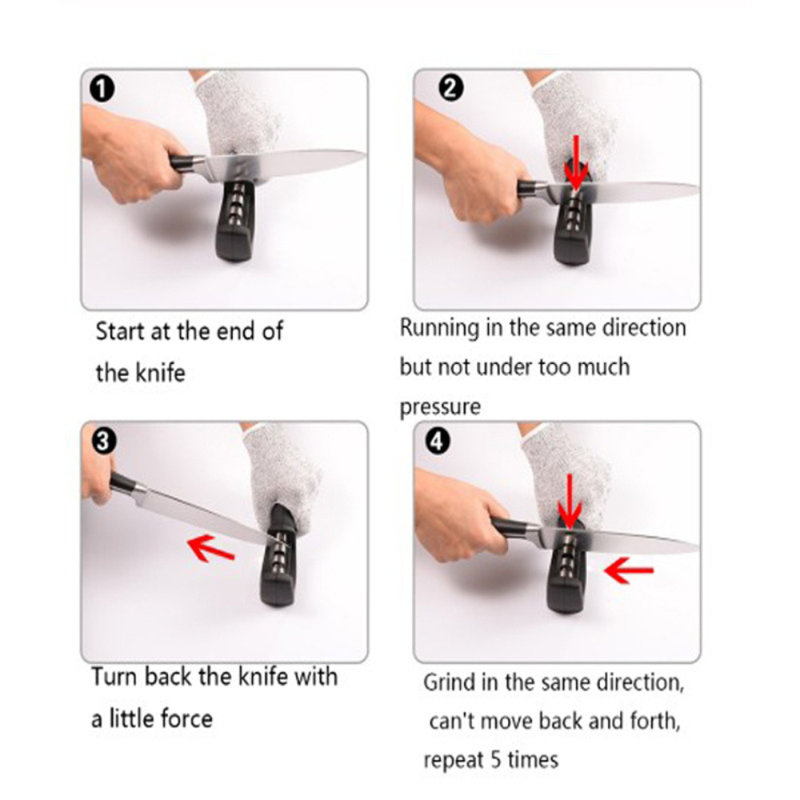 1

Start at the end of the knife

2

Running in the same direction but not under too much pressure

3

Turn back the knife with a little force

4

Grind in the same direction, can't move back and forth, repeat 5 times