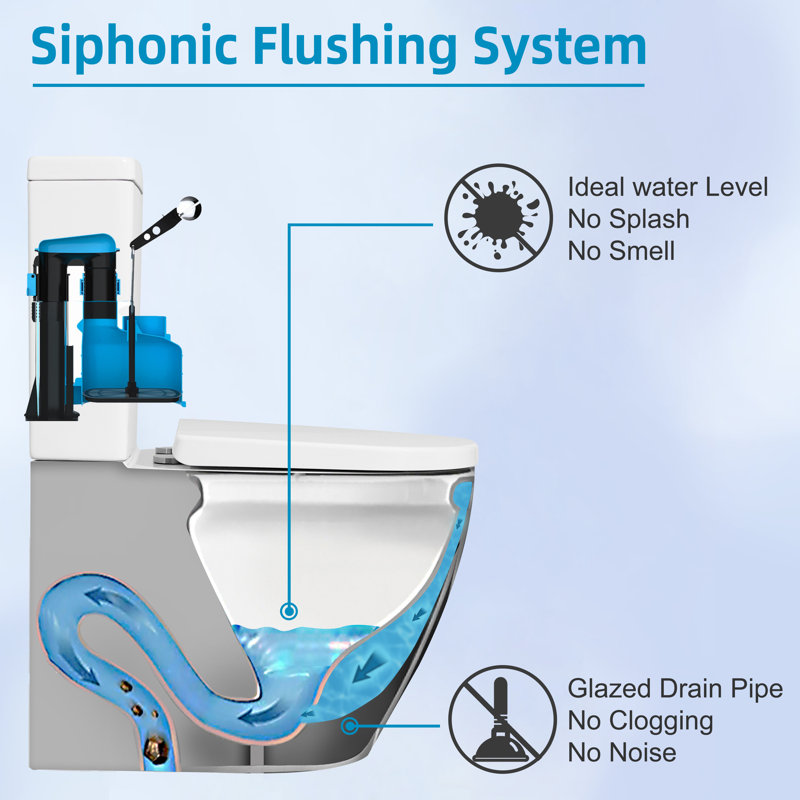 Siphonic Flushing System

Ideal water Level
No Splash
No Smell

Glazed Drain Pipe
No Clogging
No Noise