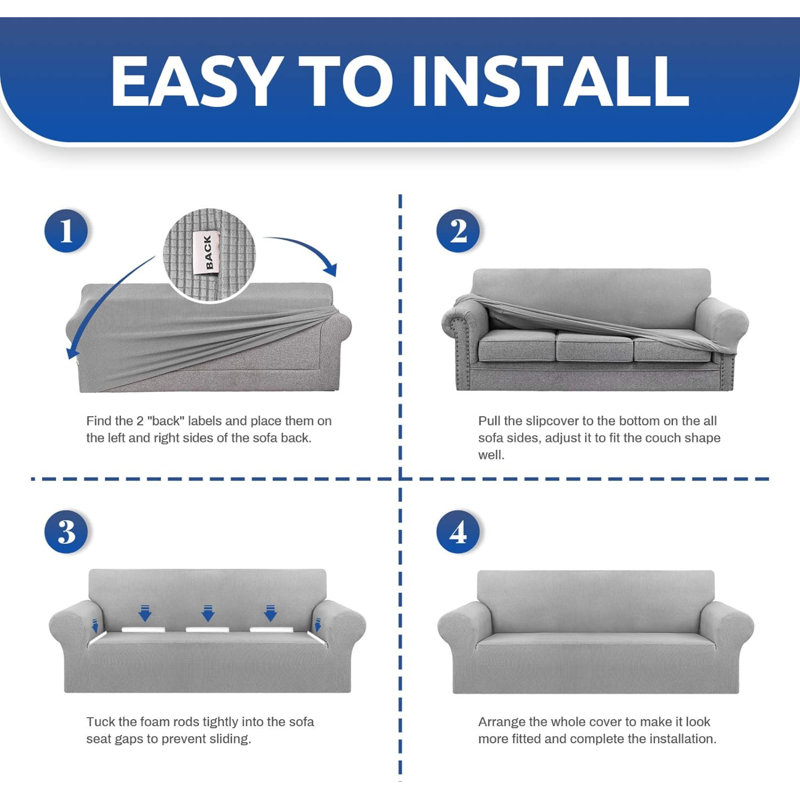 EASY TO INSTALL

1

BACK

Find the 2 "back" labels and place them on the left and right sides of the sofa back.

2

Pull the slipcover to the bottom on the all sofa sides, adjust it to fit the couch shape well.

3

Tuck the foam rods tightly into the sofa seat gaps to prevent sliding.

4

Arrange the whole cover to make it look more fitted and complete the installation.