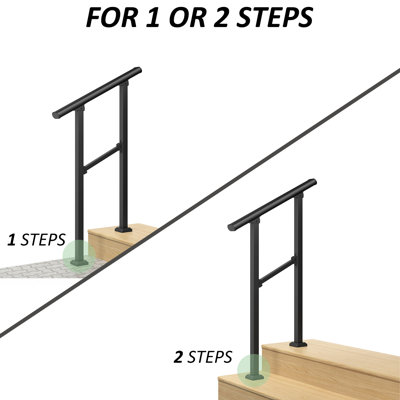 FOR 1 OR 2 STEPS

1 STEPS

2 STEPS