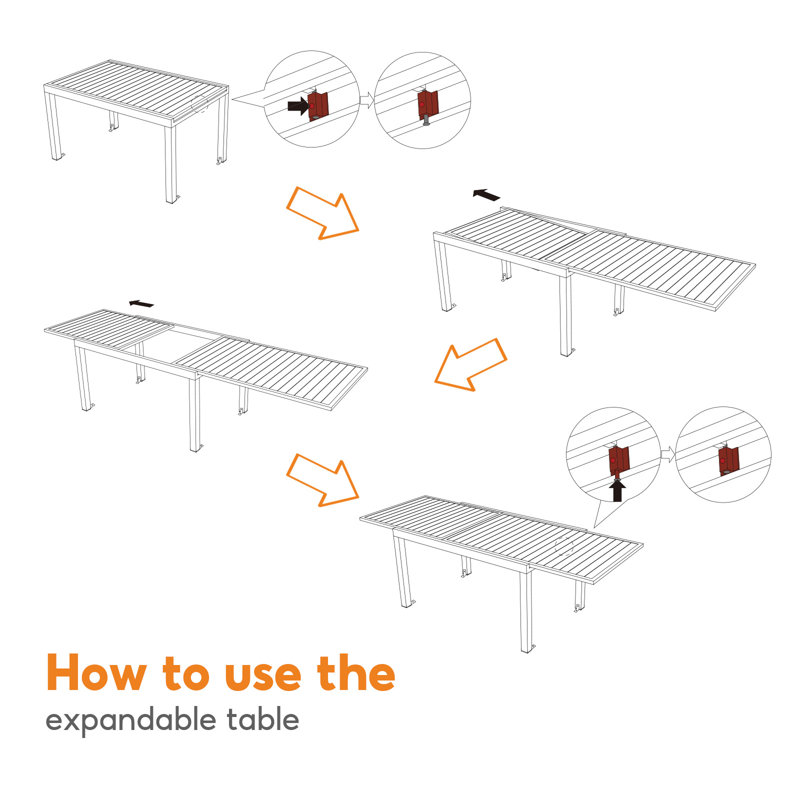 How to use the
expandable table