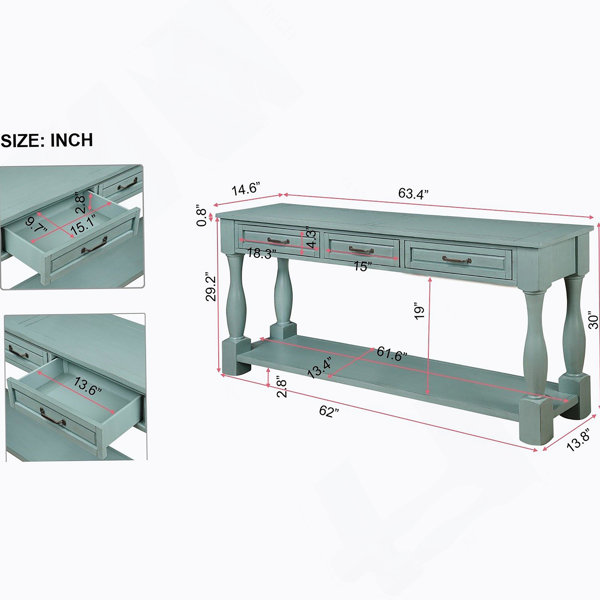 SIZE: INCH

2.8"
9.7"
15.1"

13.6"

14.6"
63.4"
0.8"
4.3"
18.3"
15"
29.2"
19"
30"
61.6"
13.4"
2.8"
62"
13.8"