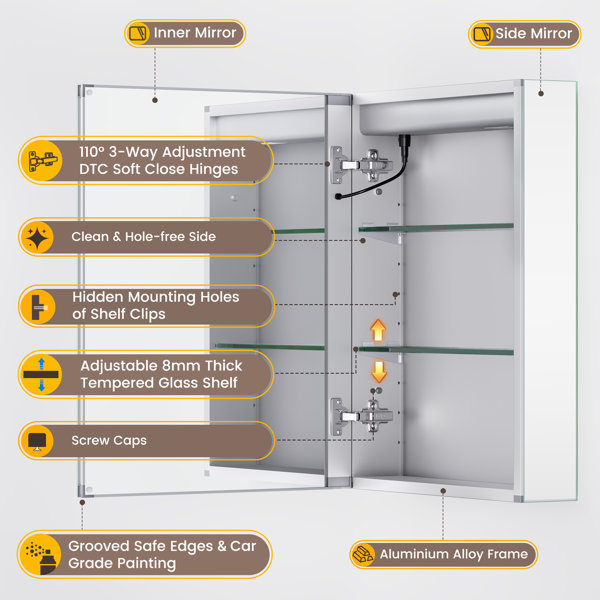 Inner Mirror

Side Mirror

110° 3-Way Adjustment DTC Soft Close Hinges

Clean & Hole-free Side

Hidden Mounting Holes of Shelf Clips

Adjustable 8mm Thick Tempered Glass Shelf

Screw Caps

Grooved Safe Edges & Car Grade Painting

Aluminium Alloy Frame