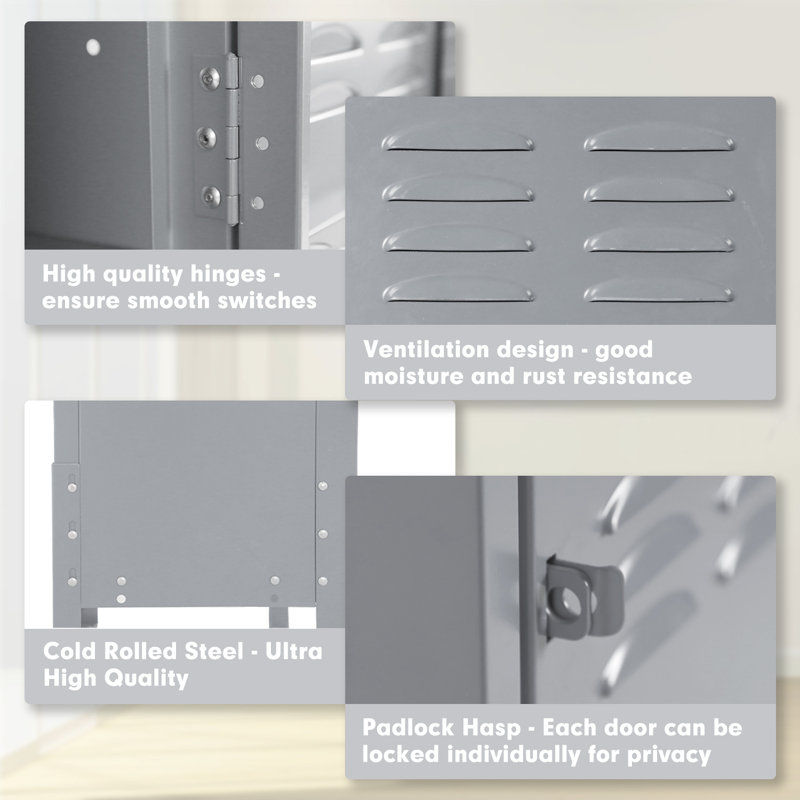 High quality hinges - ensure smooth switches

Ventilation design - good moisture and rust resistance

Cold Rolled Steel - Ultra High Quality

Padlock Hasp - Each door can be locked individually for privacy