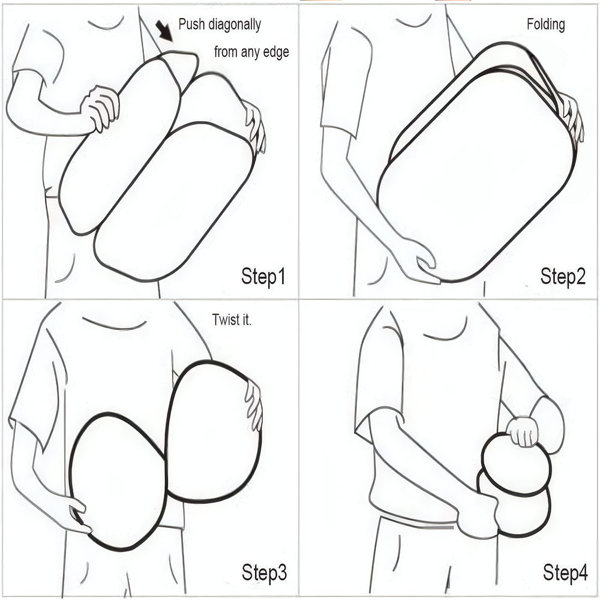 Push diagonally from any edge

Step1

Folding

Step2

Twist it.

Step3

Step4