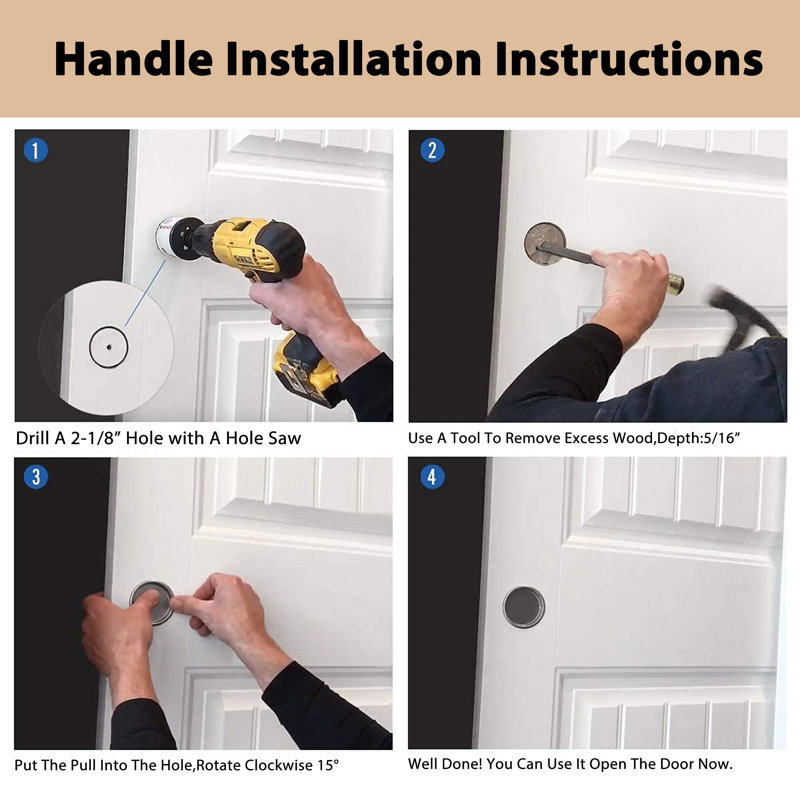 Handle Installation Instructions

1

DEWALT

Drill A 2-1/8" Hole with A Hole Saw

2

Use A Tool To Remove Excess Wood,Depth:5/16"

3

Put The Pull Into The Hole,Rotate Clockwise 15°

4

Well Done! You Can Use It Open The Door Now.